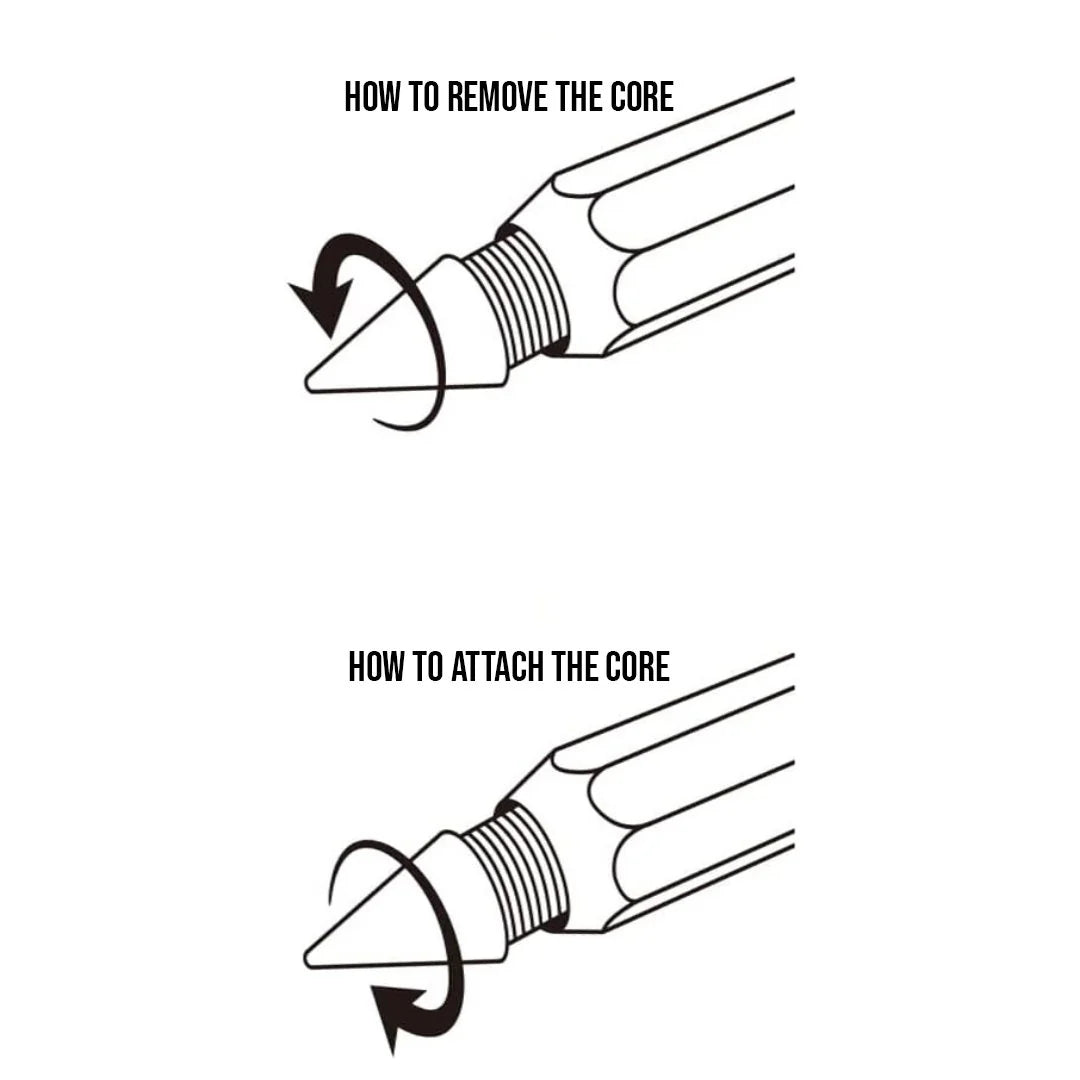 HOW TO REMOVE THE CORE

HOW TO ATTACH THE CORE